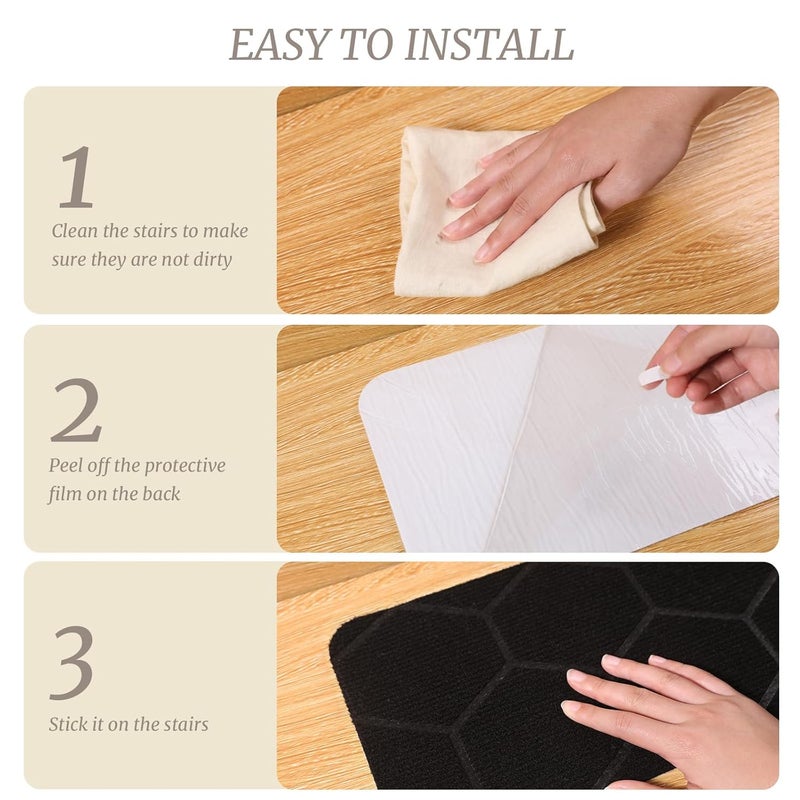 EASY TO INSTALL

1

Clean the stairs to make sure they are not dirty

2

Peel off the protective film on the back

3

Stick it on the stairs